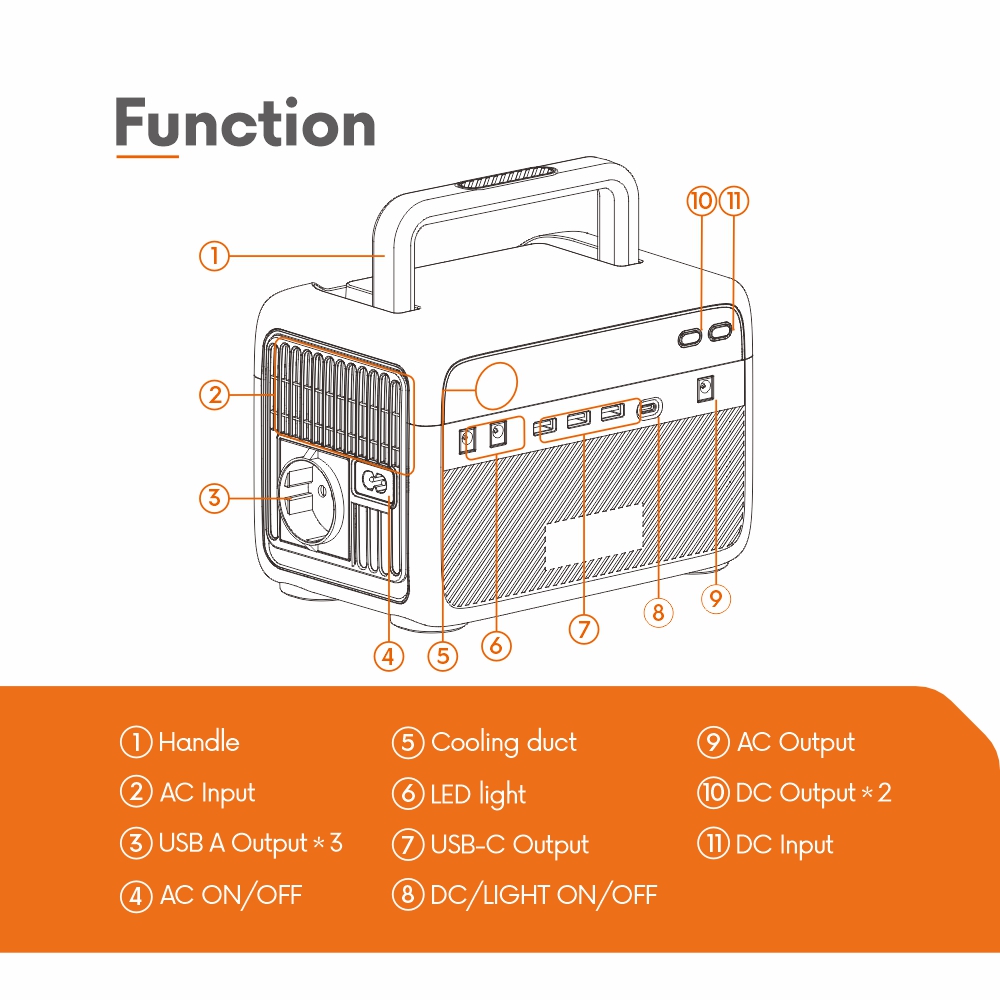 Function

①
②
③
④
⑤
⑥
⑦
⑧
⑨
⑩
⑪

① Handle
② AC Input
③ USB A Output * 3
④ AC ON/OFF

⑤ Cooling duct
⑥ LED light
⑦ USB-C Output
⑧ DC/LIGHT ON/OFF

⑨ AC Output
⑩ DC Output * 2
⑪ DC Input